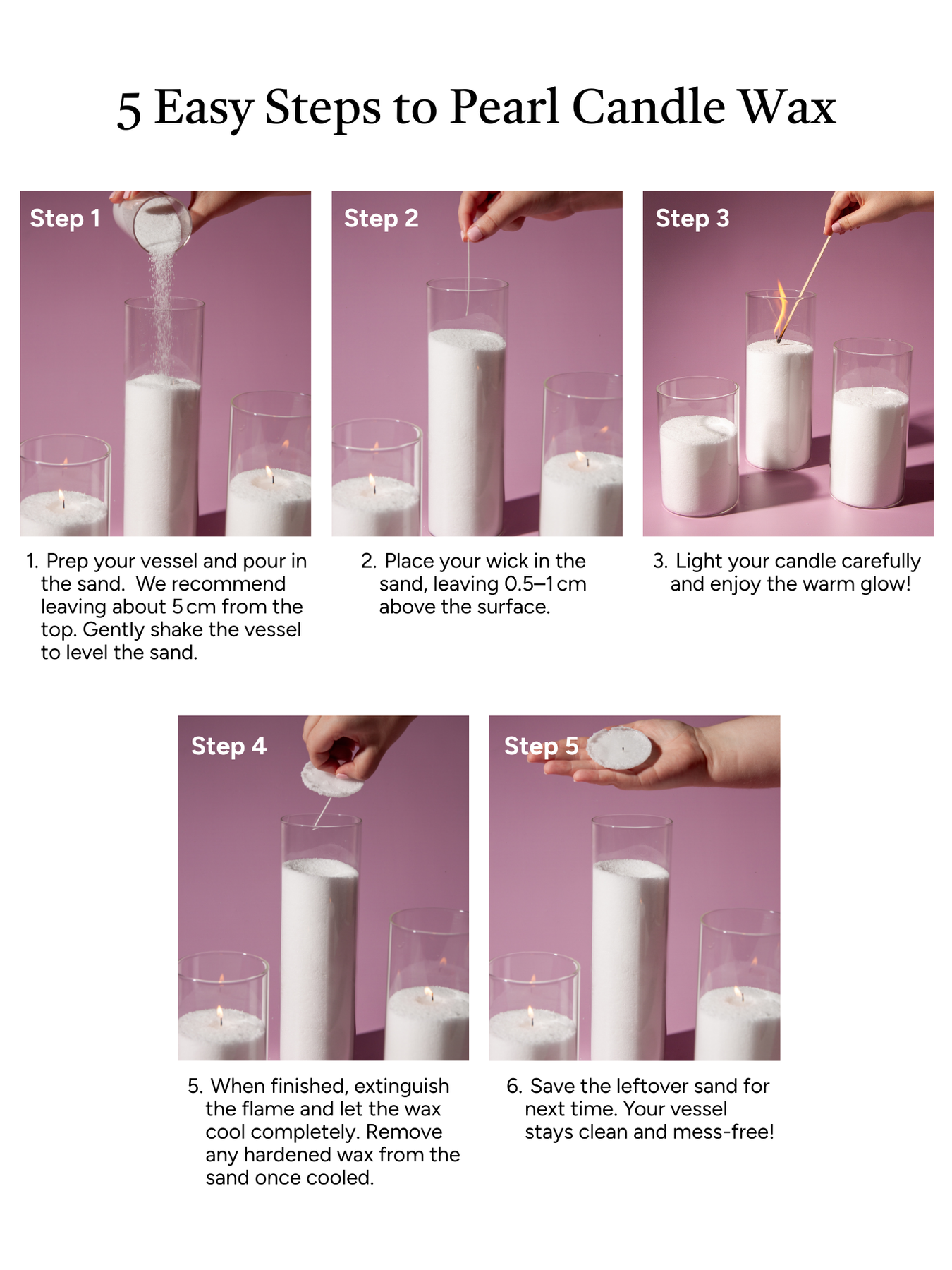 5 Easy Steps to Pearl Candle Wax

Step 1

1. Prep your vessel and pour in the sand. We recommend leaving about 5 cm from the top. Gently shake the vessel to level the sand.

Step 2

2. Place your wick in the sand, leaving 0.5–1 cm above the surface.

Step 3

3. Light your candle carefully and enjoy the warm glow!

Step 4

5. When finished, extinguish the flame and let the wax cool completely. Remove any hardened wax from the sand once cooled.

Step 5

6. Save the leftover sand for next time. Your vessel stays clean and mess-free!