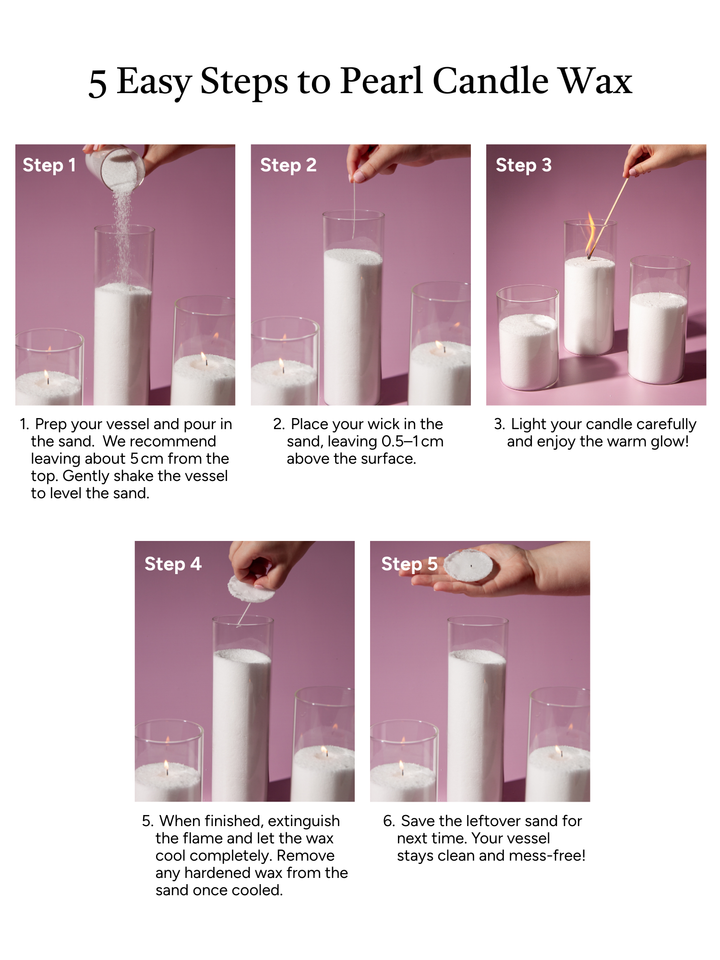 5 Easy Steps to Pearl Candle Wax

Step 1

1. Prep your vessel and pour in the sand. We recommend leaving about 5 cm from the top. Gently shake the vessel to level the sand.

Step 2

2. Place your wick in the sand, leaving 0.5–1 cm above the surface.

Step 3

3. Light your candle carefully and enjoy the warm glow!

Step 4

5. When finished, extinguish the flame and let the wax cool completely. Remove any hardened wax from the sand once cooled.

Step 5

6. Save the leftover sand for next time. Your vessel stays clean and mess-free!